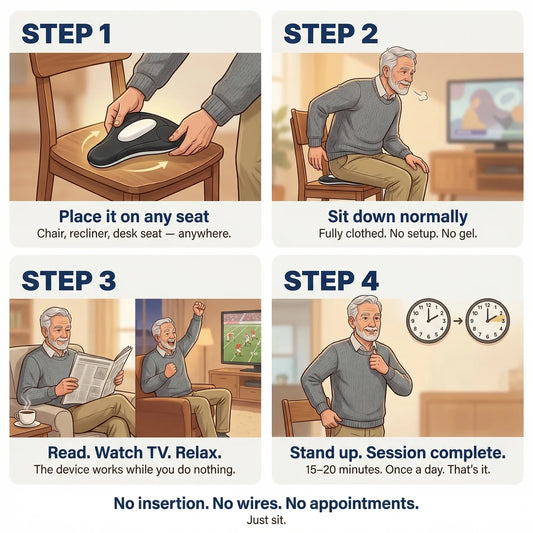 STEP 1

Place it on any seat
Chair, recliner, desk seat — anywhere.

STEP 2

Sit down normally
Fully clothed. No setup. No gel.

STEP 3

Read. Watch TV. Relax.
The device works while you do nothing.

STEP 4

Stand up. Session complete.
15–20 minutes. Once a day. That's it.

No insertion. No wires. No appointments.
Just sit.